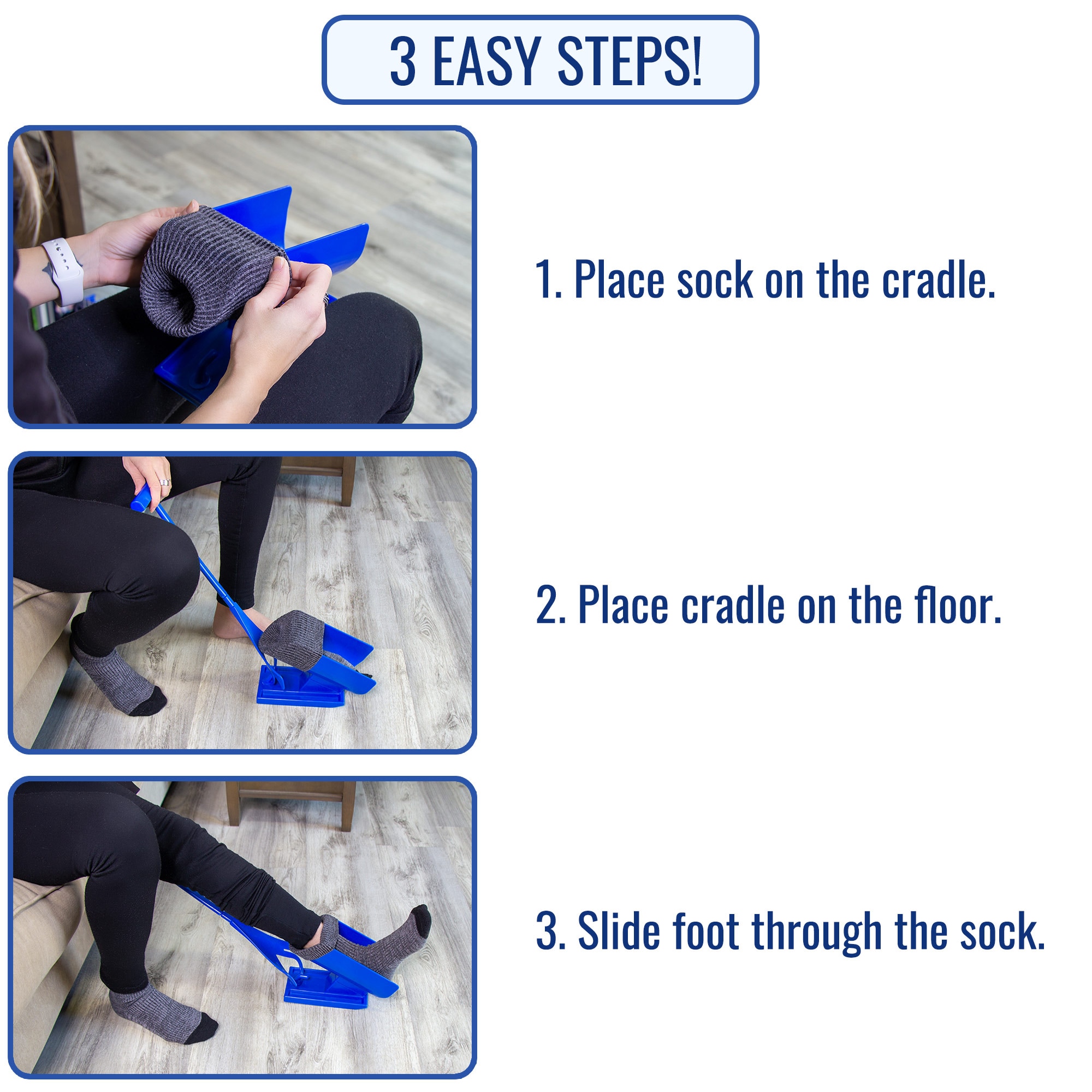 3 EASY STEPS!

1. Place sock on the cradle.

2. Place cradle on the floor.

3. Slide foot through the sock.