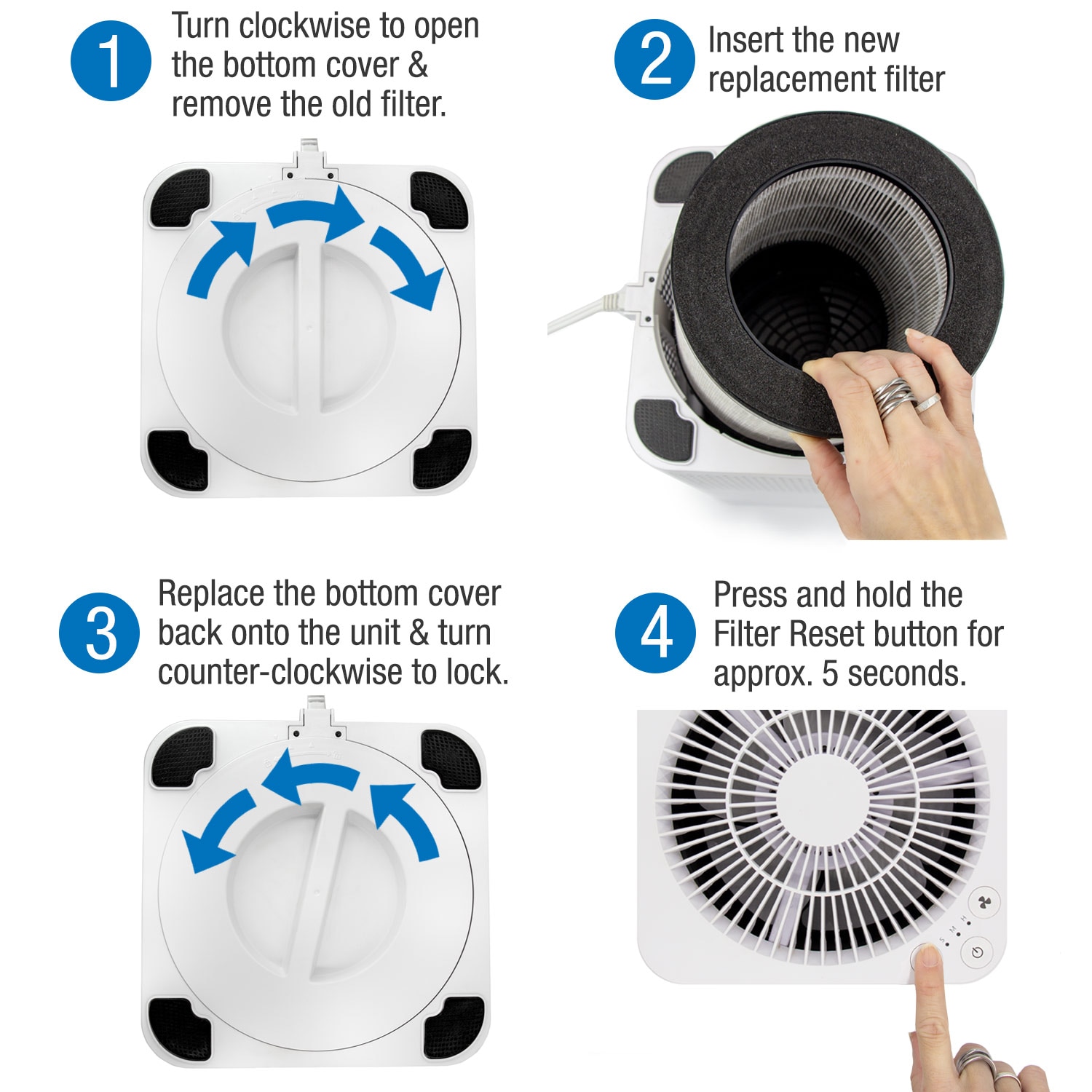 1 Turn clockwise to open the bottom cover & remove the old filter.

2 Insert the new replacement filter

3 Replace the bottom cover back onto the unit & turn counter-clockwise to lock.

4 Press and hold the Filter Reset button for approx. 5 seconds.

S M H